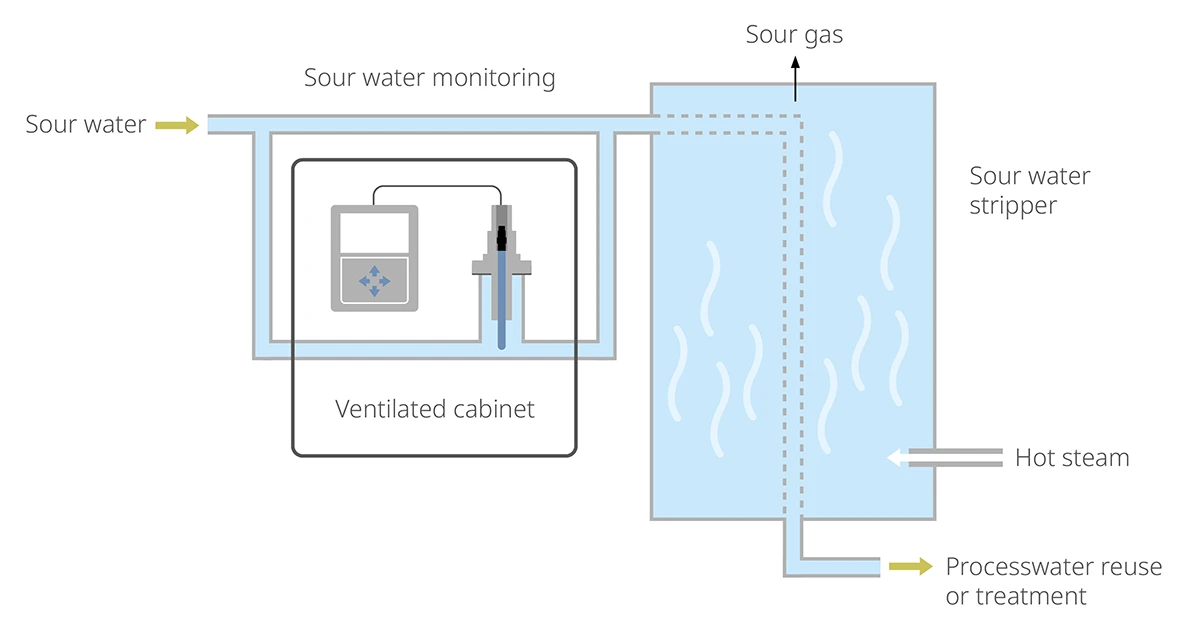 Sour gas

Sour water monitoring

Sour water

Sour water stripper

Ventilated cabinet

Hot steam

Processwater reuse or treatment