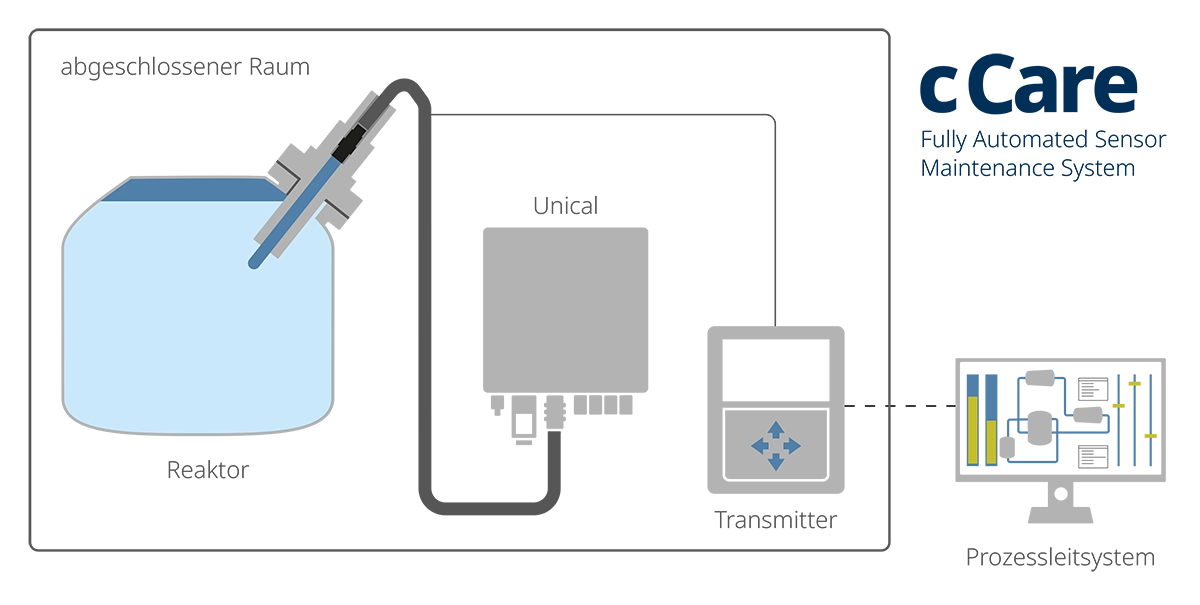 abgeschlossener Raum

cCare
Fully Automated Sensor Maintenance System

Unical

Reaktor

Transmitter

Prozessleitsystem